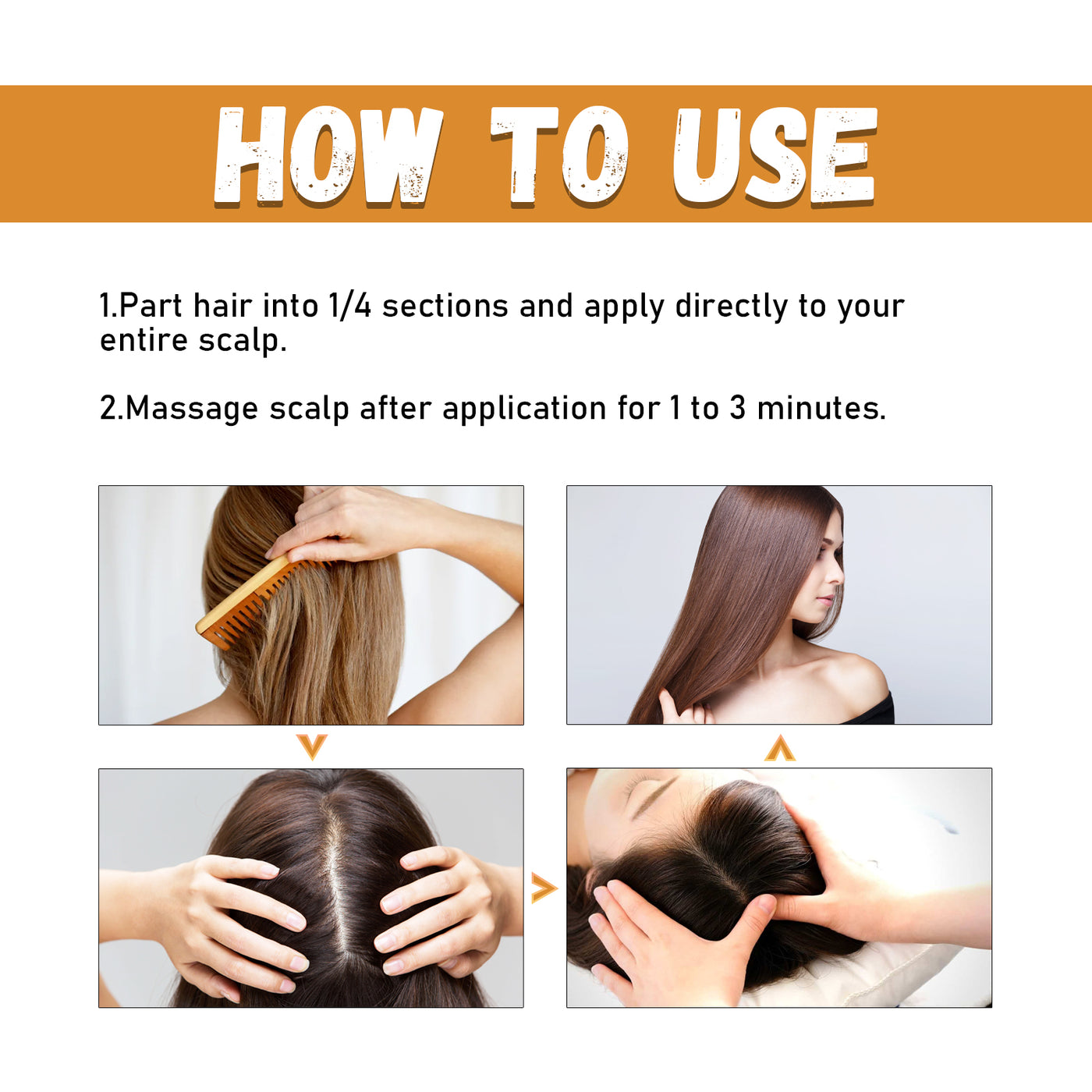 HOW TO USE

1.Part hair into 1/4 sections and apply directly to your entire scalp.

2.Massage scalp after application for 1 to 3 minutes.