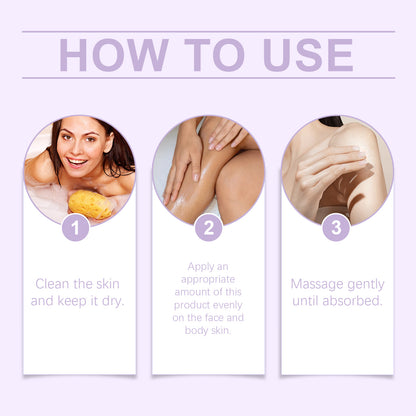 HOW TO USE

1

Clean the skin and keep it dry.

2

Apply an appropriate amount of this product evenly on the face and body skin.

3

Massage gently until absorbed.