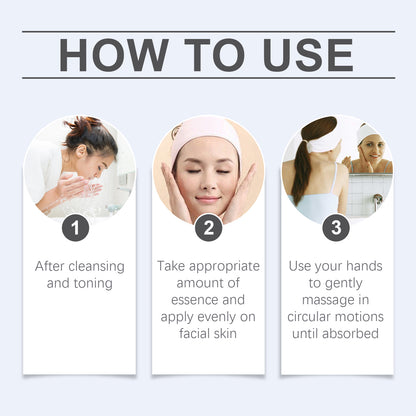 HOW TO USE

1

After cleansing and toning

2

Take appropriate amount of essence and apply evenly on facial skin

3

Use your hands to gently massage in circular motions until absorbed