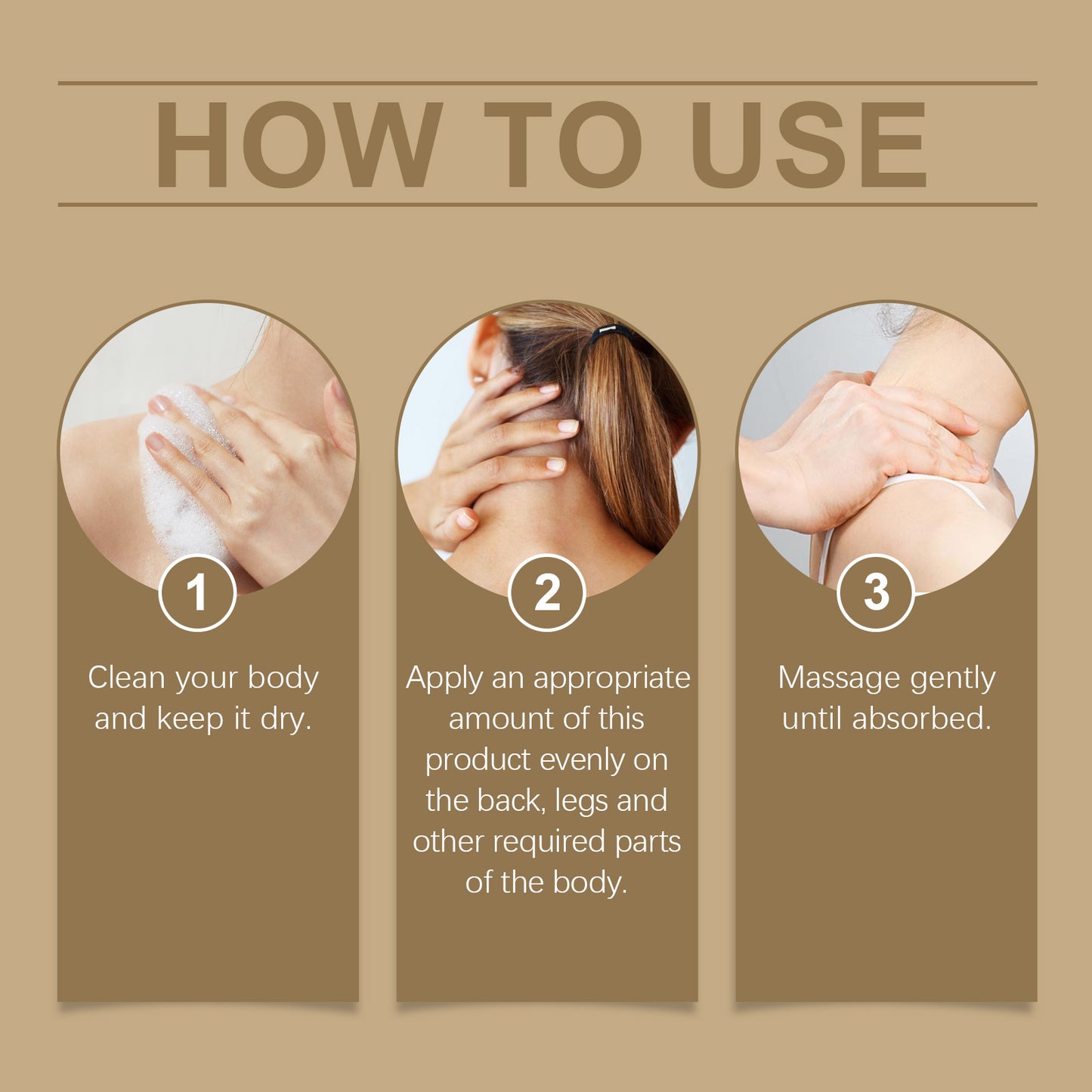 HOW TO USE

1

Clean your body and keep it dry.

2

Apply an appropriate amount of this product evenly on the back, legs and other required parts of the body.

3

Massage gently until absorbed.